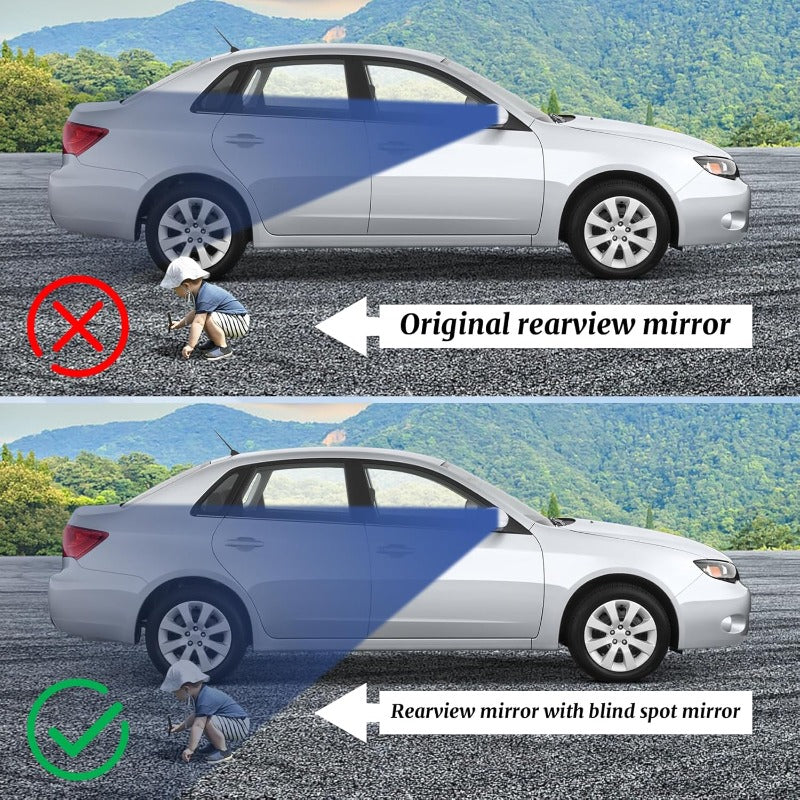 Original rearview mirror

Rearview mirror with blind spot mirror